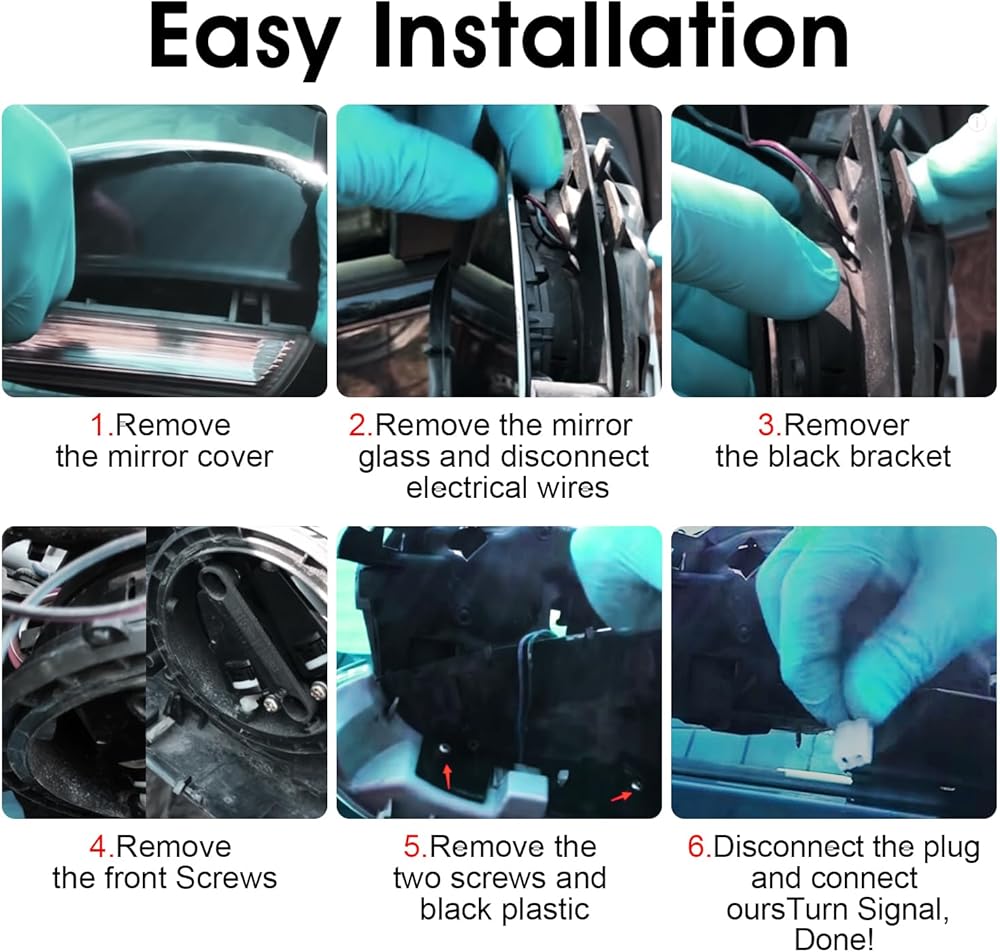 Easy Installation

1.Remove the mirror cover

2.Remove the mirror glass and disconnect electrical wires

3.Remover the black bracket

4.Remove the front Screws

5.Remove the two screws and black plastic

6.Disconnect the plug and connect oursTurn Signal, Done!