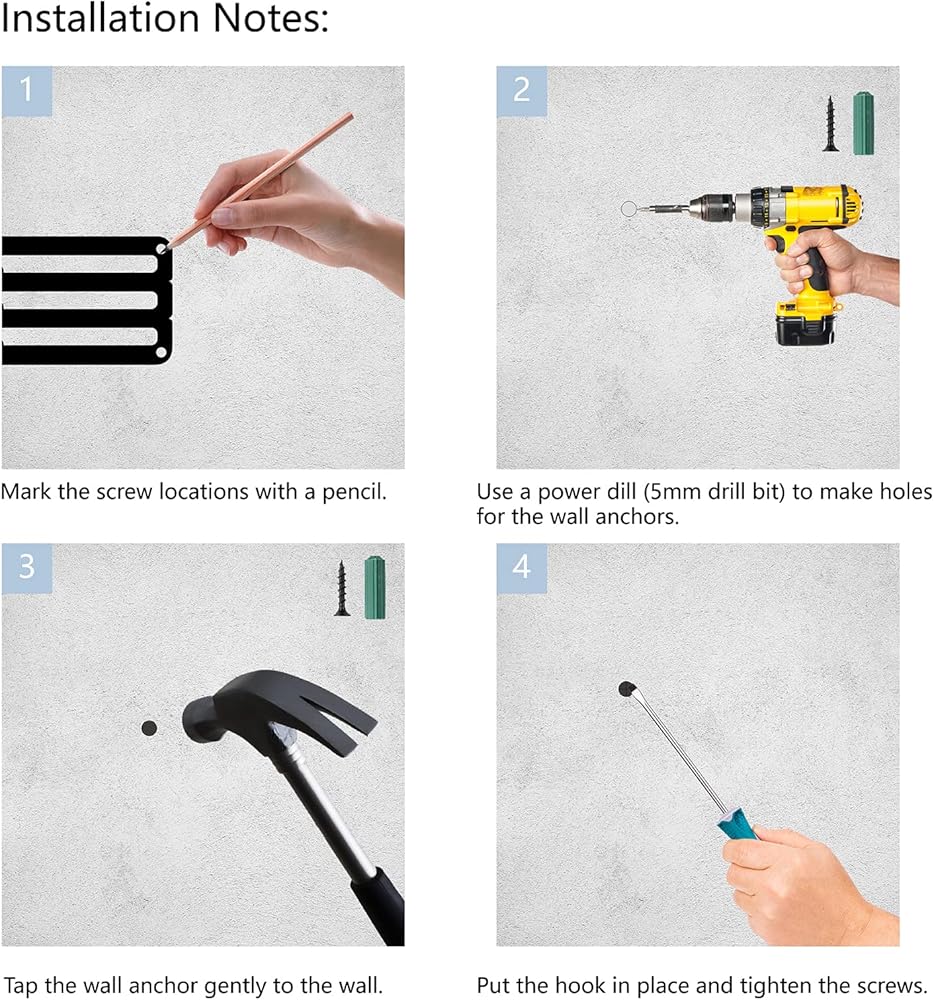 Installation Notes:

1

Mark the screw locations with a pencil.

2

Use a power dill (5mm drill bit) to make holes for the wall anchors.

3

Tap the wall anchor gently to the wall.

4

Put the hook in place and tighten the screws.