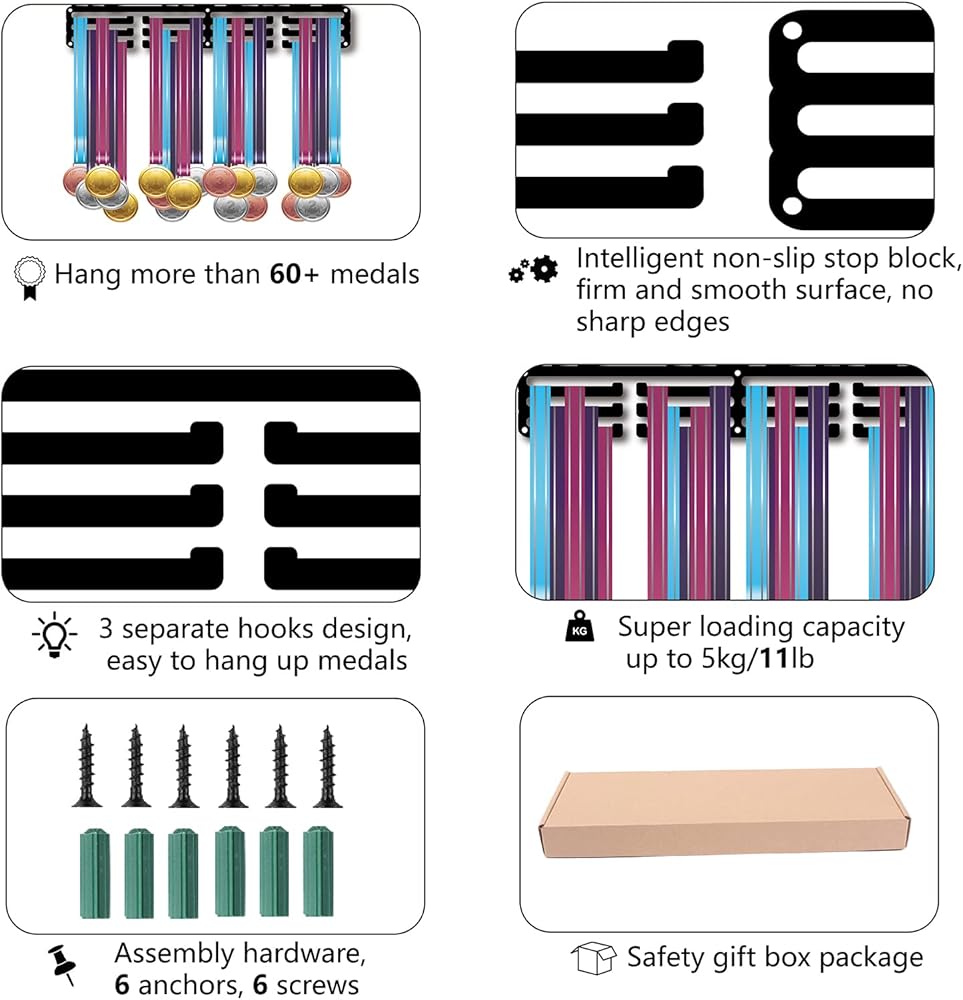 Hang more than 60+ medals

Intelligent non-slip stop block, firm and smooth surface, no sharp edges

3 separate hooks design, easy to hang up medals

KG

Super loading capacity up to 5kg/11lb

Assembly hardware, 6 anchors, 6 screws

Safety gift box package