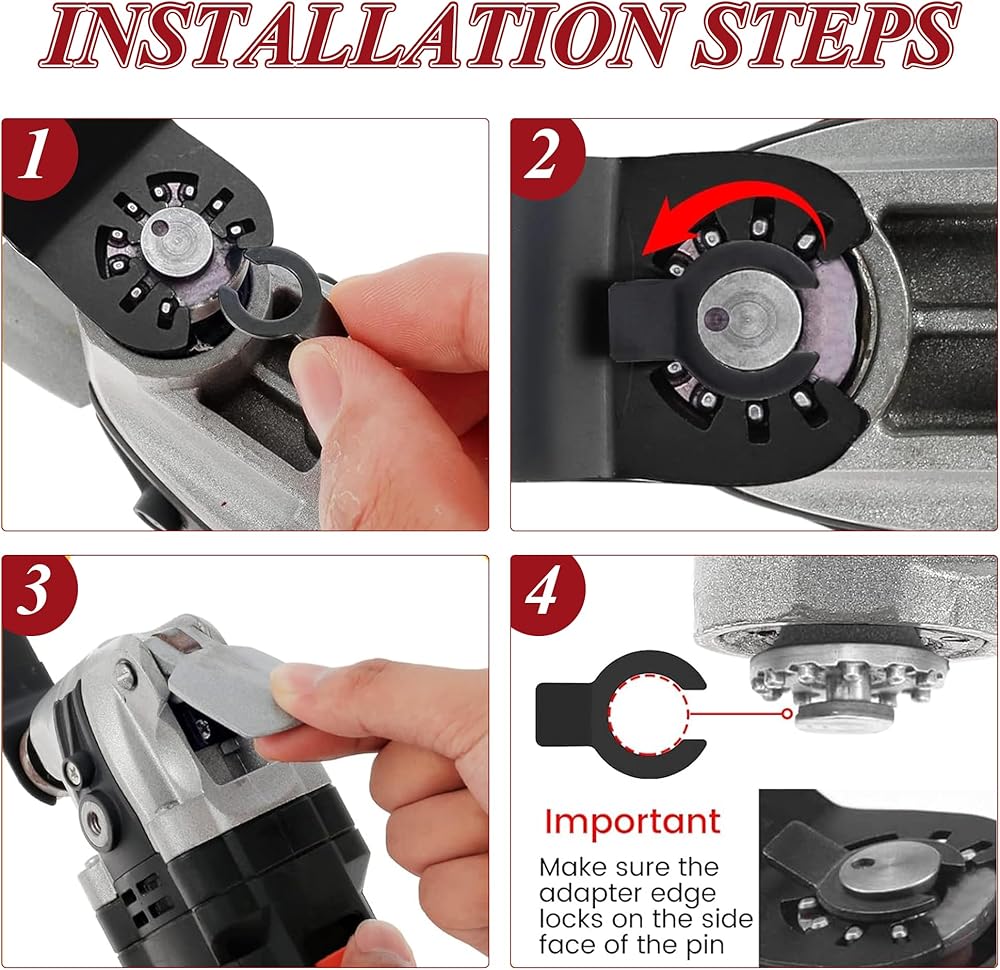 INSTALLATION STEPS

1

2

3

4

Important

Make sure the adapter edge locks on the side face of the pin