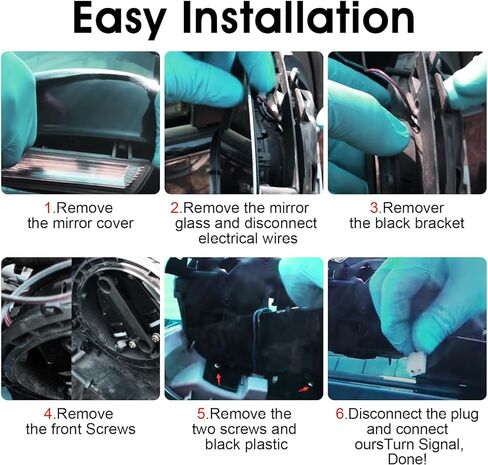 Easy Installation

1.Remove the mirror cover

2.Remove the mirror glass and disconnect electrical wires

3.Remover the black bracket

4.Remove the front Screws

5.Remove the two screws and black plastic

6.Disconnect the plug and connect oursTurn Signal, Done!