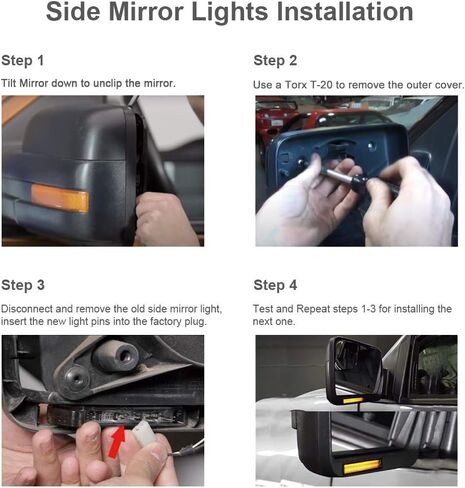 Side Mirror Lights Installation

Step 1

Tilt Mirror down to unclip the mirror.

Step 2

Use a Torx T-20 to remove the outer cover.

Step 3

Disconnect and remove the old side mirror light, insert the new light pins into the factory plug.

Step 4

Test and Repeat steps 1-3 for installing the next one.