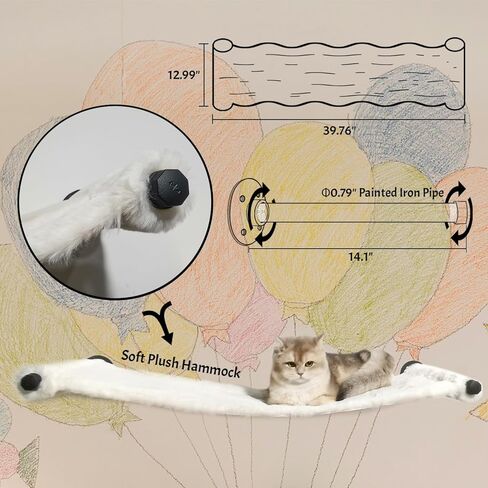 12.99"

39.76"

Φ0.79" Painted Iron Pipe

14.1"

Soft Plush Hammock