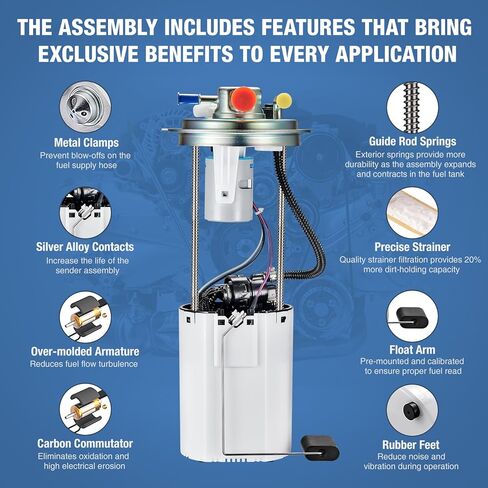 THE ASSEMBLY INCLUDES FEATURES THAT BRING EXCLUSIVE BENEFITS TO EVERY APPLICATION

Metal Clamps
Prevent blow-offs on the fuel supply hose

Silver Alloy Contacts
Increase the life of the sender assembly

Over-molded Armature
Reduces fuel flow turbulence

Carbon Commutator
Eliminates oxidation and high electrical erosion

Guide Rod Springs
Exterior springs provide more durability as the assembly expands and contracts in the fuel tank

Precise Strainer
Quality strainer filtration provides 20% more dirt-holding capacity

Float Arm
Pre-mounted and calibrated to ensure proper fuel read

Rubber Feet
Reduce noise and vibration during operation