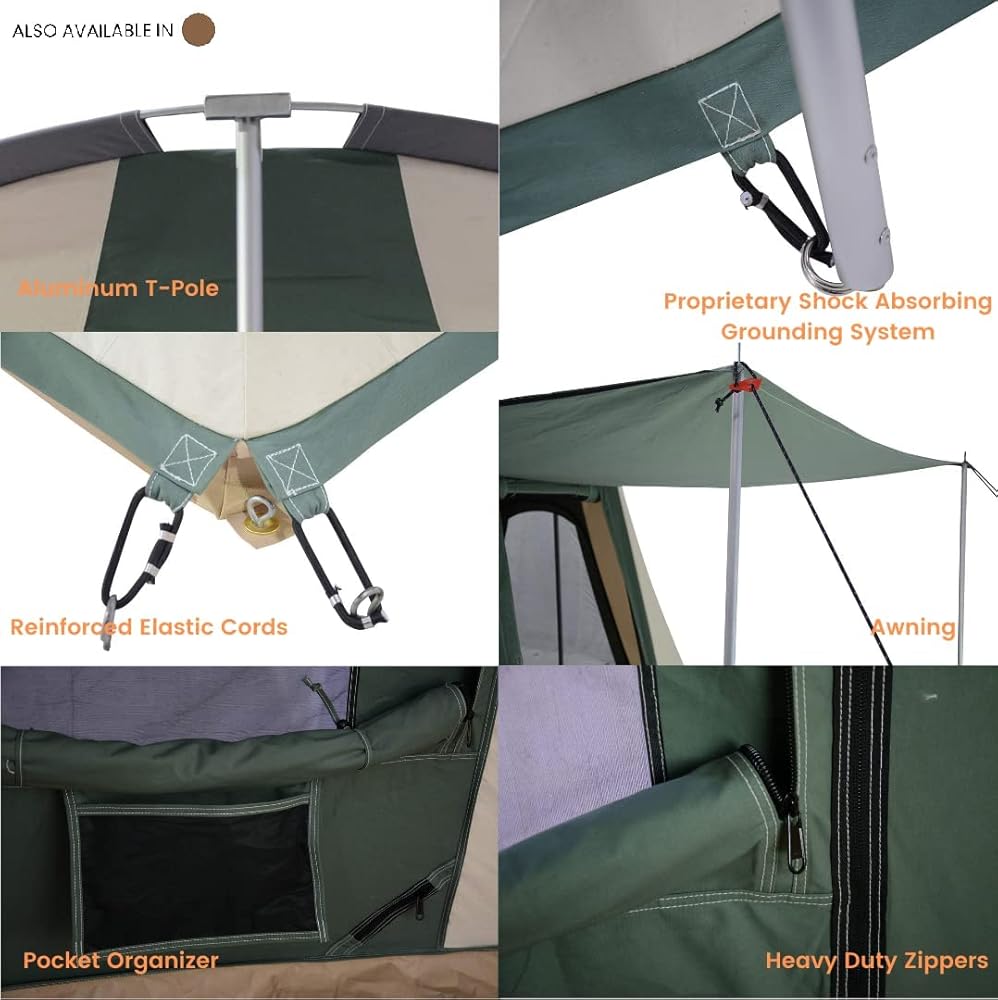 ALSO AVAILABLE IN

Aluminum T-Pole

Proprietary Shock Absorbing Grounding System

Reinforced Elastic Cords

Awning

Pocket Organizer

Heavy Duty Zippers