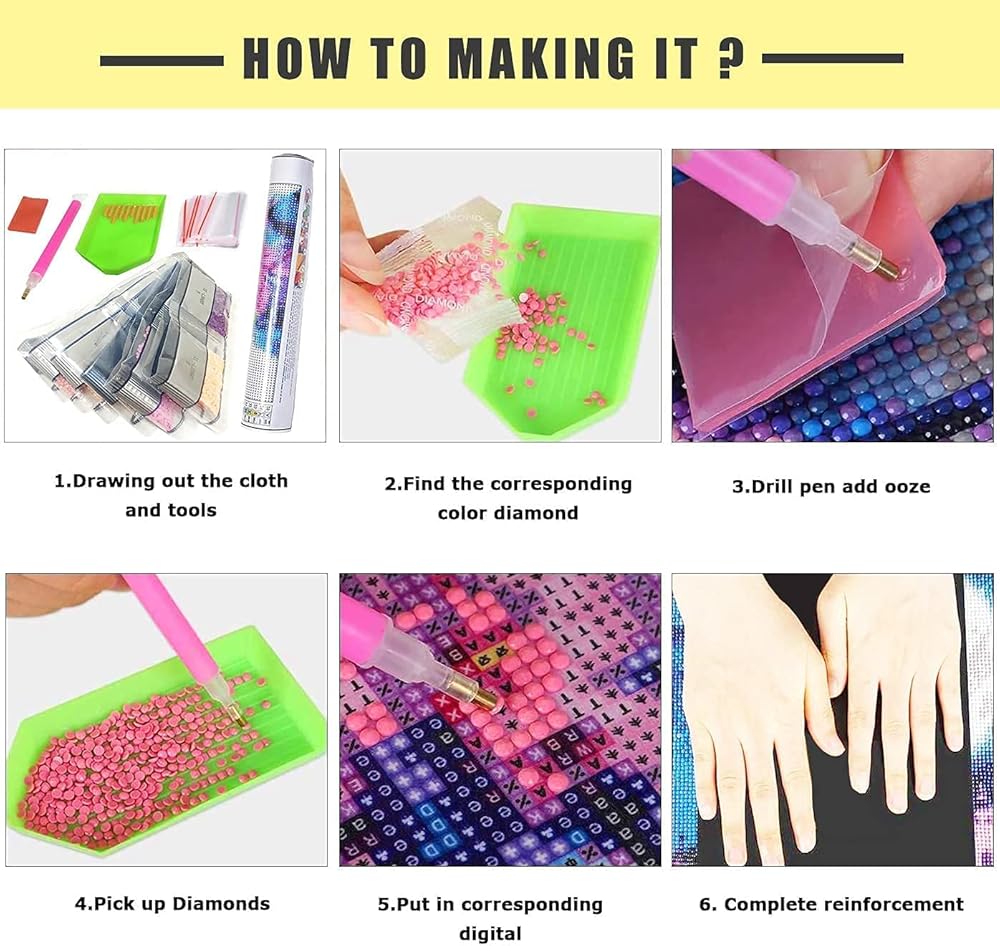 HOW TO MAKING IT ?

1.Drawing out the cloth and tools

2.Find the corresponding color diamond

3.Drill pen add ooze

4.Pick up Diamonds

5.Put in corresponding digital

6. Complete reinforcement