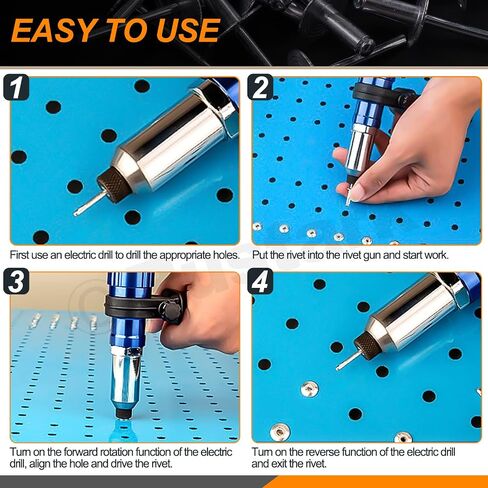 EASY TO USE

1

First use an electric drill to drill the appropriate holes.

2

Put the rivet into the rivet gun and start work.

3

Turn on the forward rotation function of the electric drill, align the hole and drive the rivet.

4

Turn on the reverse function of the electric drill and exit the rivet.