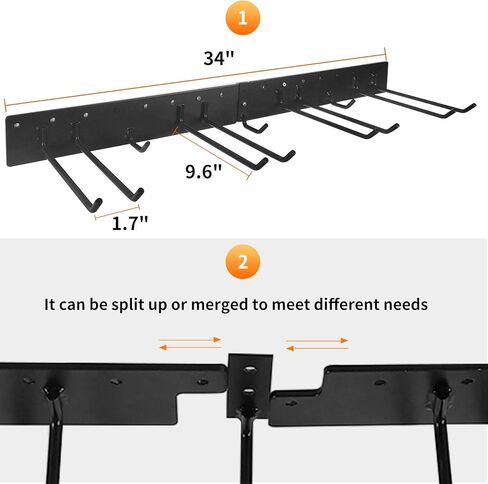 1

34"

9.6"

1.7"

2

It can be split up or merged to meet different needs