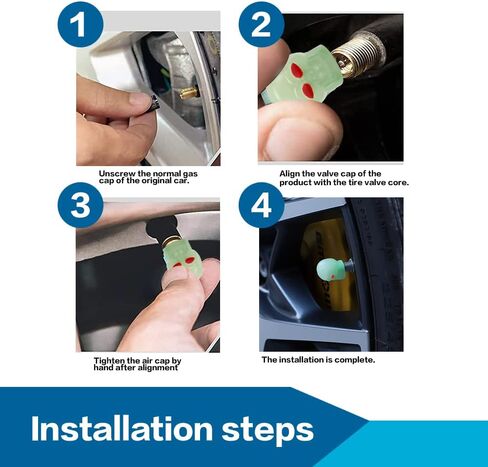 1

Unscrew the normal gas cap of the original car.

2

Align the valve cap of the product with the tire valve core.

3

Tighten the air cap by hand after alignment

4

The installation is complete.

Installation steps