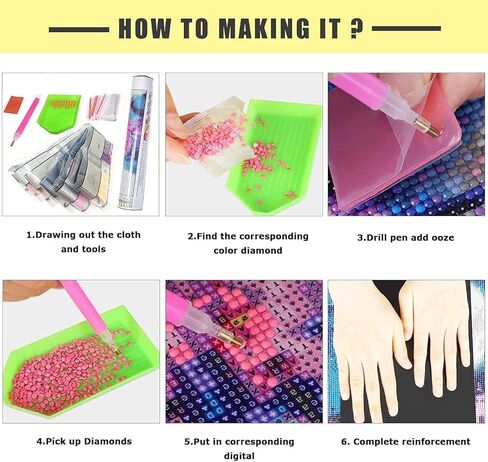 HOW TO MAKING IT ?

1.Drawing out the cloth and tools

2.Find the corresponding color diamond

3.Drill pen add ooze

4.Pick up Diamonds

5.Put in corresponding digital

6. Complete reinforcement