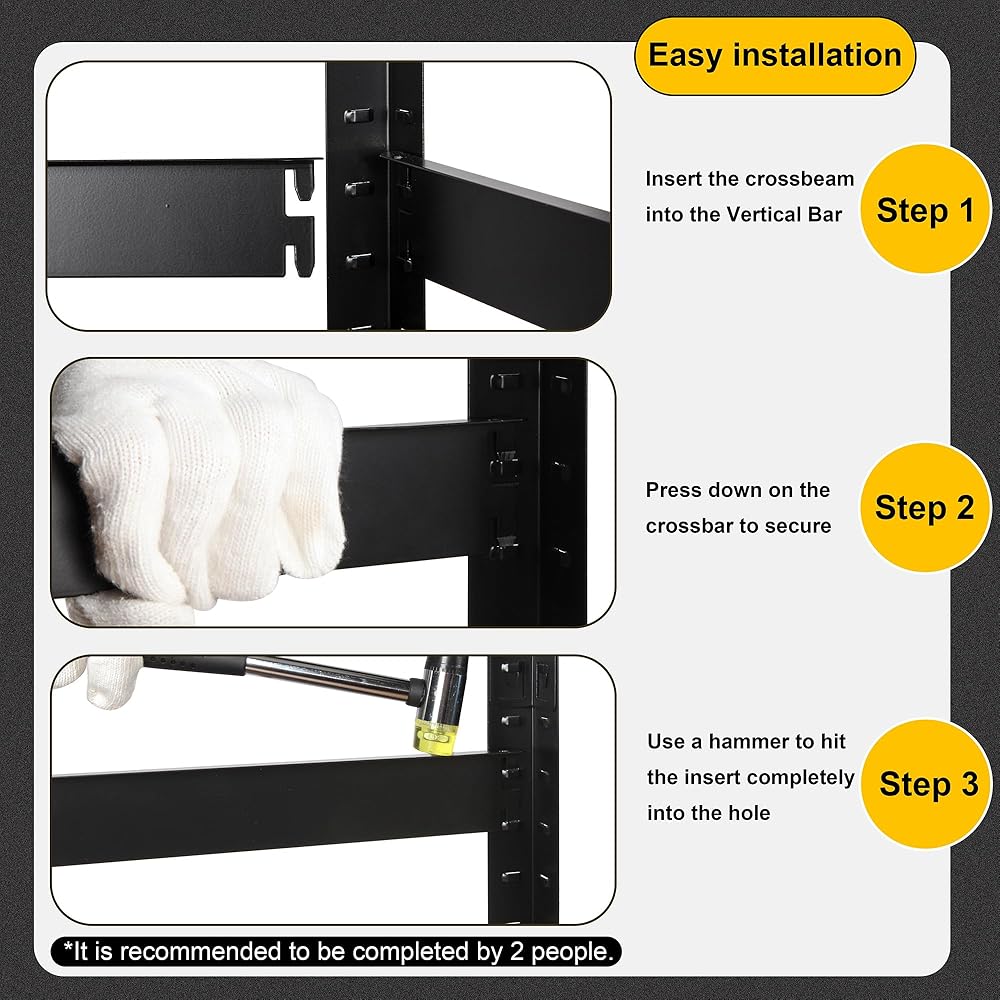 Easy installation

Insert the crossbeam into the Vertical Bar

Step 1

Press down on the crossbar to secure

Step 2

Use a hammer to hit the insert completely into the hole

Step 3

*It is recommended to be completed by 2 people.