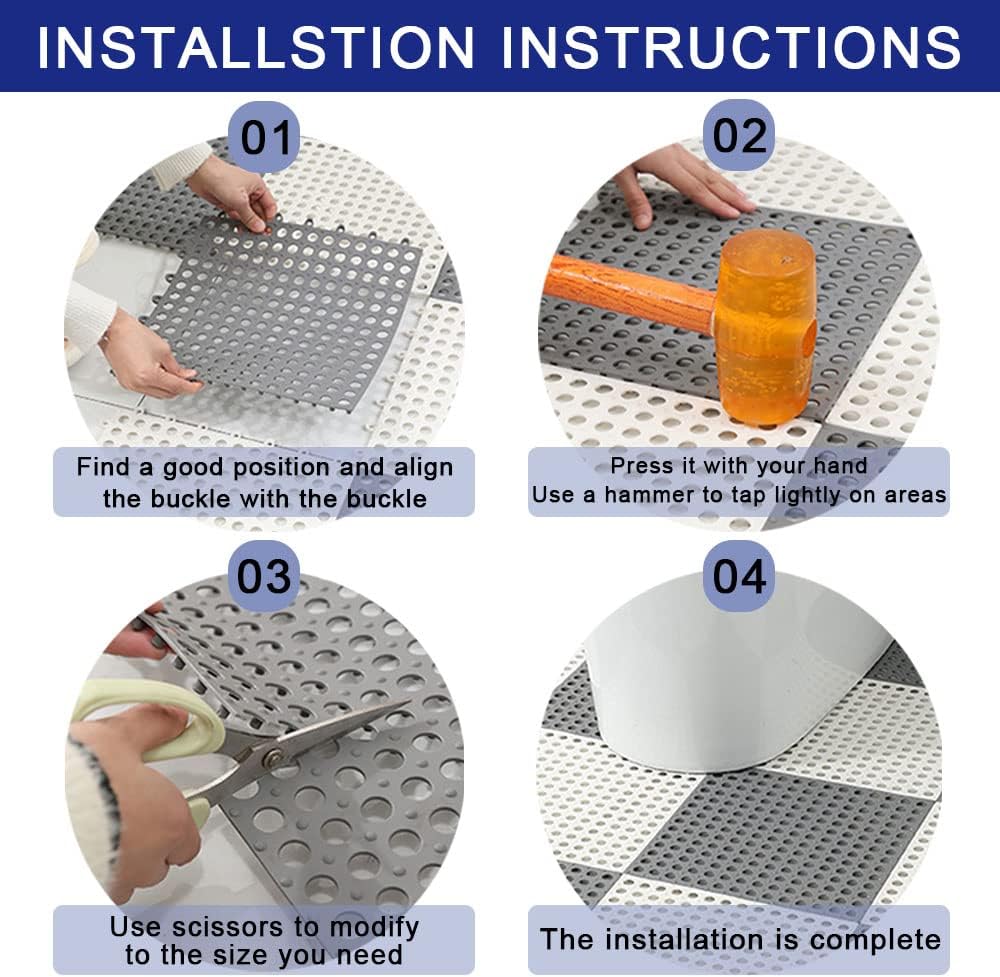 INSTALLSTION INSTRUCTIONS

01

Find a good position and align the buckle with the buckle

02

Press it with your hand
Use a hammer to tap lightly on areas

03

Use scissors to modify to the size you need

04

The installation is complete