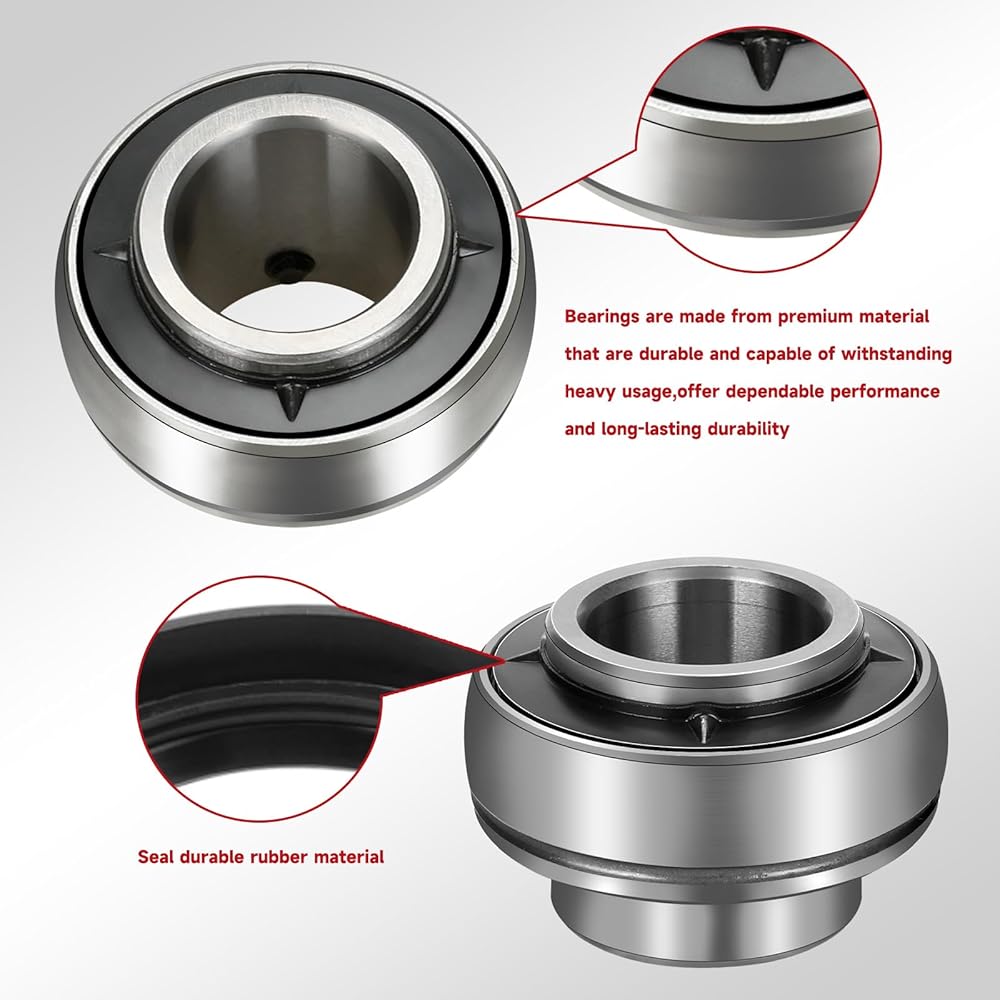 Bearings are made from premium material that are durable and capable of withstanding heavy usage,offer dependable performance and long-lasting durability

Seal durable rubber material