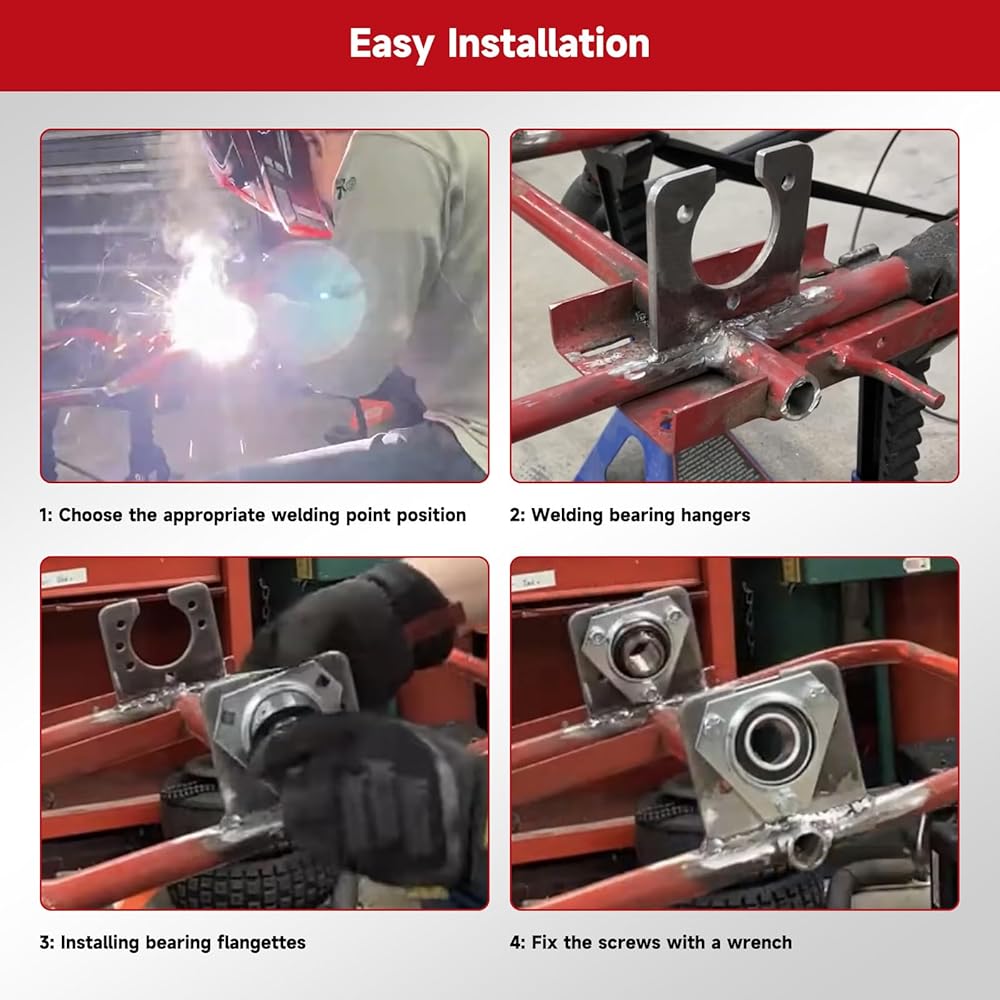 Easy Installation

1: Choose the appropriate welding point position

2: Welding bearing hangers

3: Installing bearing flangettes

4: Fix the screws with a wrench