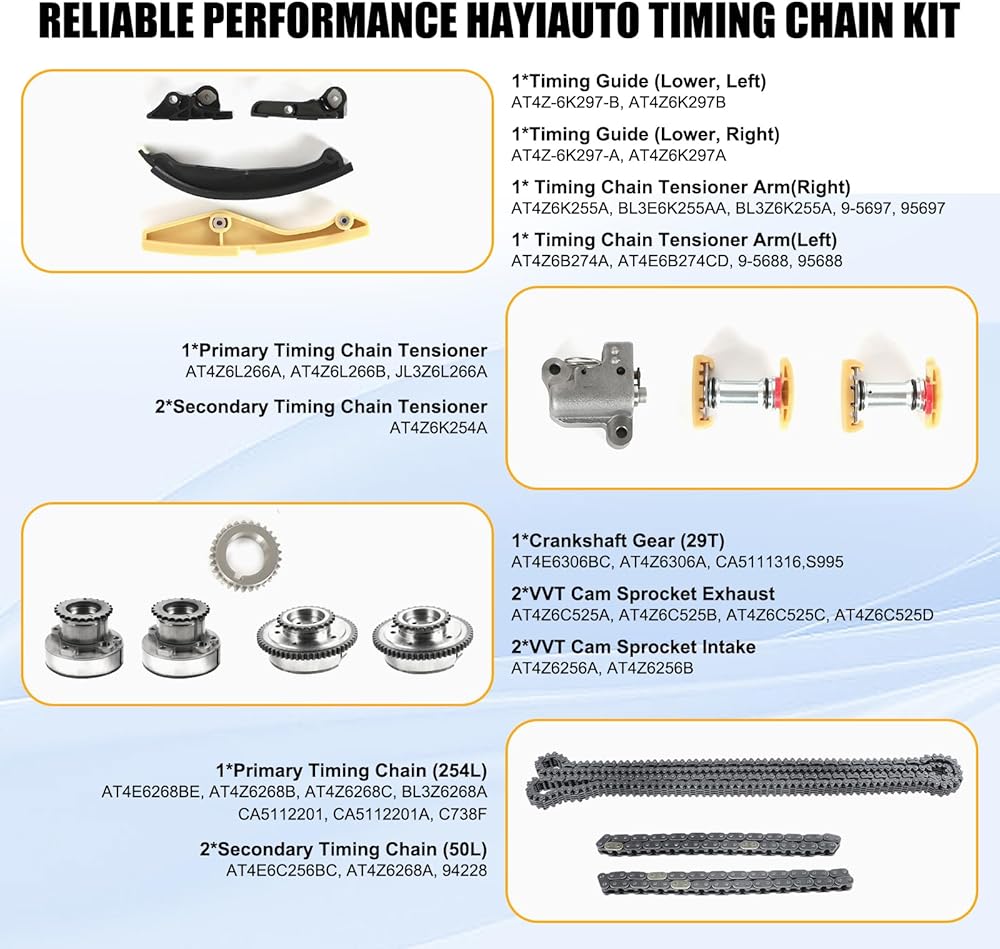 RELIABLE PERFORMANCE HAYIAUTO TIMING CHAIN KIT

1*Timing Guide (Lower, Left)
AT4Z-6K297-B, AT4Z6K297B

1*Timing Guide (Lower, Right)
AT4Z-6K297-A, AT4Z6K297A

1* Timing Chain Tensioner Arm(Right)
AT4Z6K255A, BL3E6K255AA, BL3Z6K255A, 9-5697, 95697

1* Timing Chain Tensioner Arm(Left)
AT4Z6B274A, AT4E6B274CD, 9-5688, 95688

1*Primary Timing Chain Tensioner
AT4Z6L266A, AT4Z6L266B, JL3Z6L266A

2*Secondary Timing Chain Tensioner
AT4Z6K254A

1*Crankshaft Gear (29T)
AT4E6306BC, AT4Z6306A, CA5111316,S995

2*VVT Cam Sprocket Exhaust
AT4Z6C525A, AT4Z6C525B, AT4Z6C525C, AT4Z6C525D

2*VVT Cam Sprocket Intake
AT4Z6256A, AT4Z6256B

1*Primary Timing Chain (254L)
AT4E6268BE, AT4Z6268B, AT4Z6268C, BL3Z6268A
CA5112201, CA5112201A, C738F

2*Secondary Timing Chain (50L)
AT4E6C256BC, AT4Z6268A, 94228