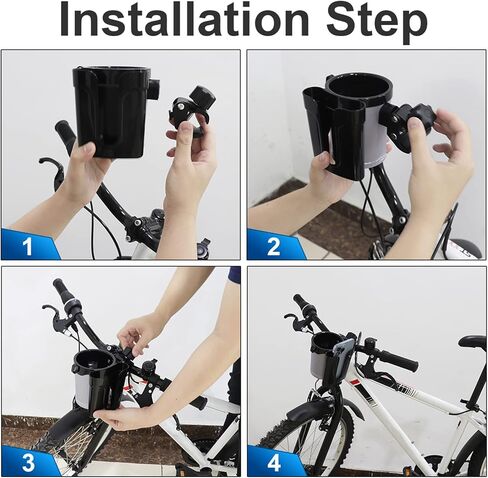 Installation Step

1

2

3

4