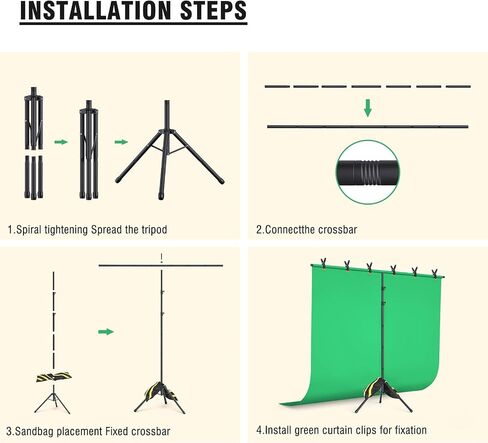 INSTALLATION STEPS

1.Spiral tightening Spread the tripod

2.Connectthe crossbar

3.Sandbag placement Fixed crossbar

4.Install green curtain clips for fixation