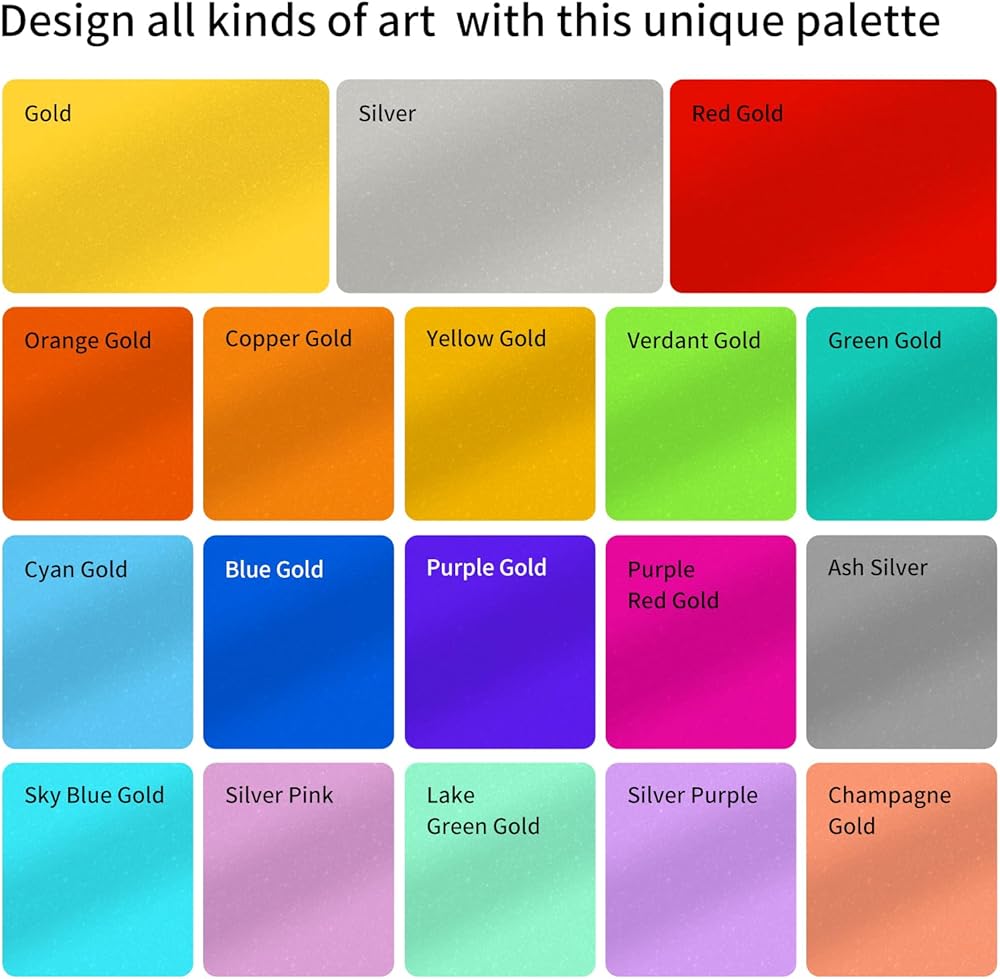 Design all kinds of art with this unique palette

Gold

Silver

Red Gold

Orange Gold

Copper Gold

Yellow Gold

Verdant Gold

Green Gold

Cyan Gold

Blue Gold

Purple Gold

Purple
Red Gold

Ash Silver

Sky Blue Gold

Silver Pink

Lake
Green Gold

Silver Purple

Champagne
Gold