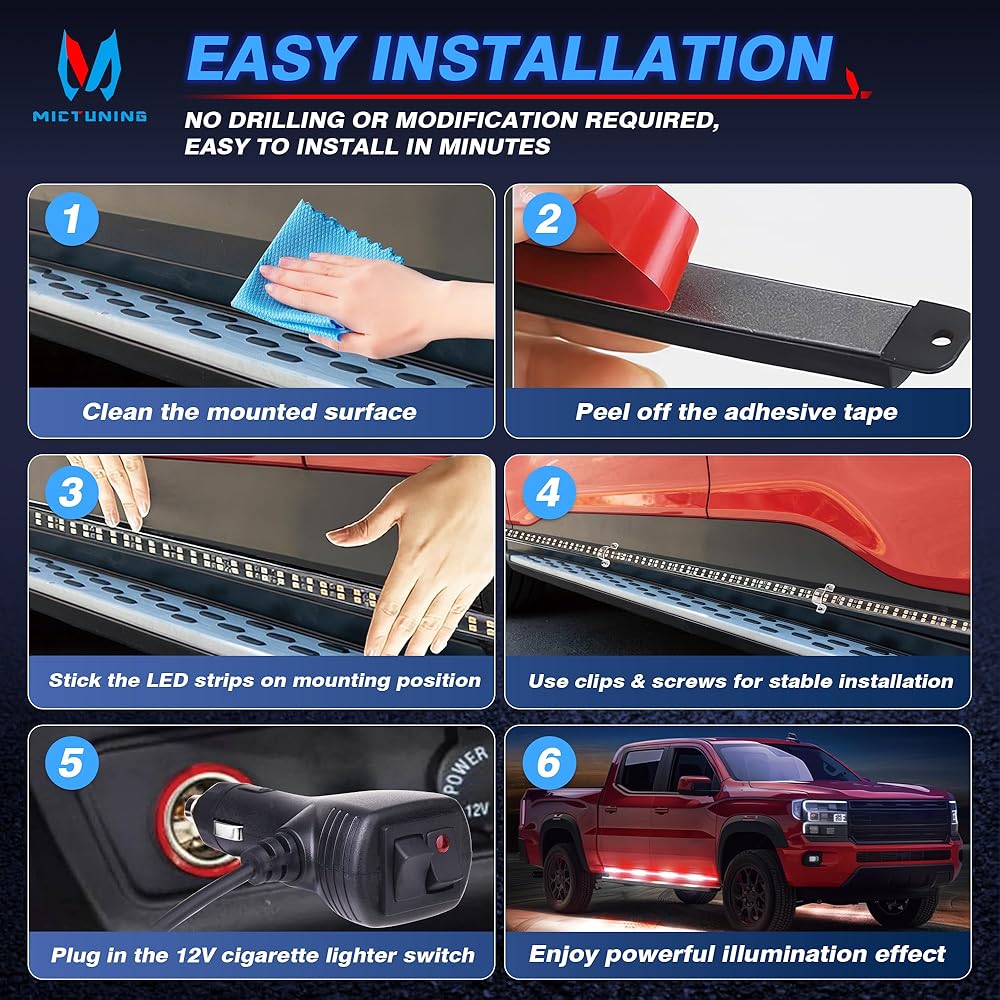 MICTUNING

EASY INSTALLATION

NO DRILLING OR MODIFICATION REQUIRED, EASY TO INSTALL IN MINUTES

1
Clean the mounted surface

2
Peel off the adhesive tape

3
Stick the LED strips on mounting position

4
Use clips & screws for stable installation

5
POWER
12V
Plug in the 12V cigarette lighter switch

6
Enjoy powerful illumination effect