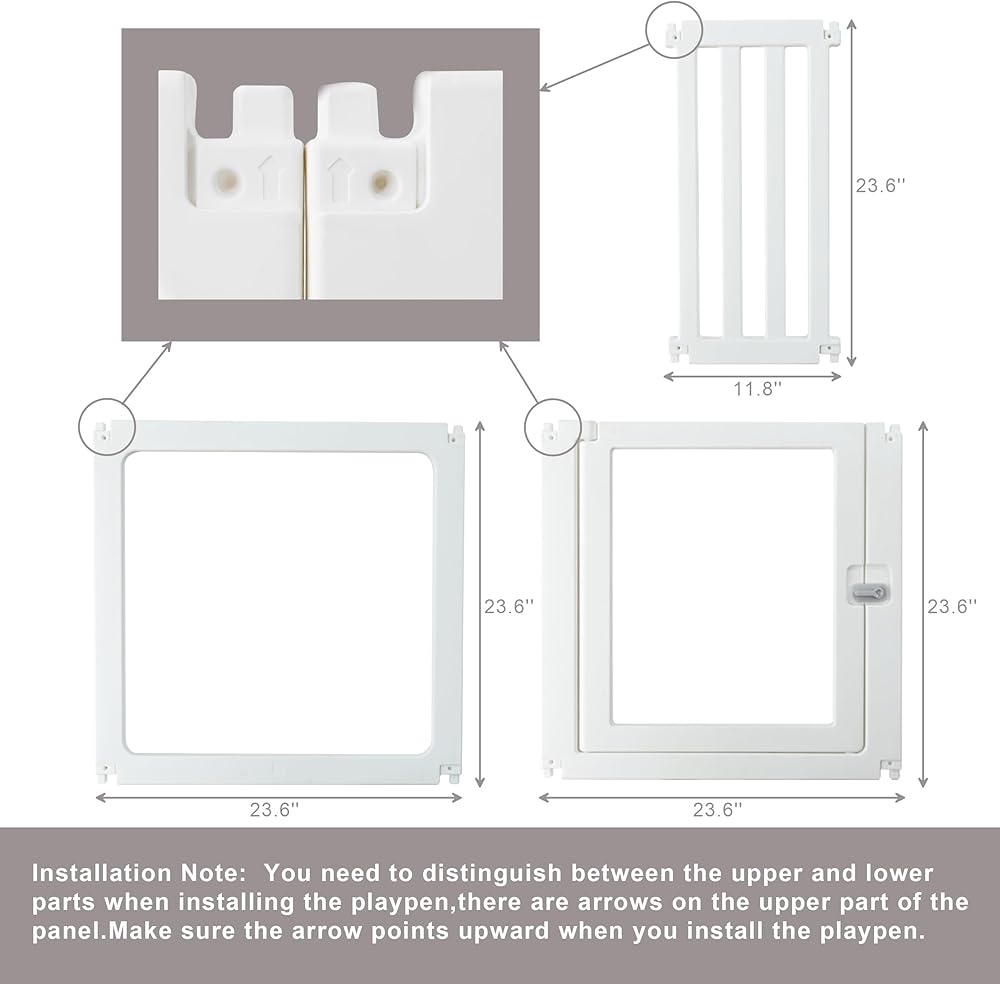 23.6''

11.8''

23.6''

23.6''

23.6''

23.6''

Installation Note: You need to distinguish between the upper and lower parts when installing the playpen,there are arrows on the upper part of the panel.Make sure the arrow points upward when you install the playpen.