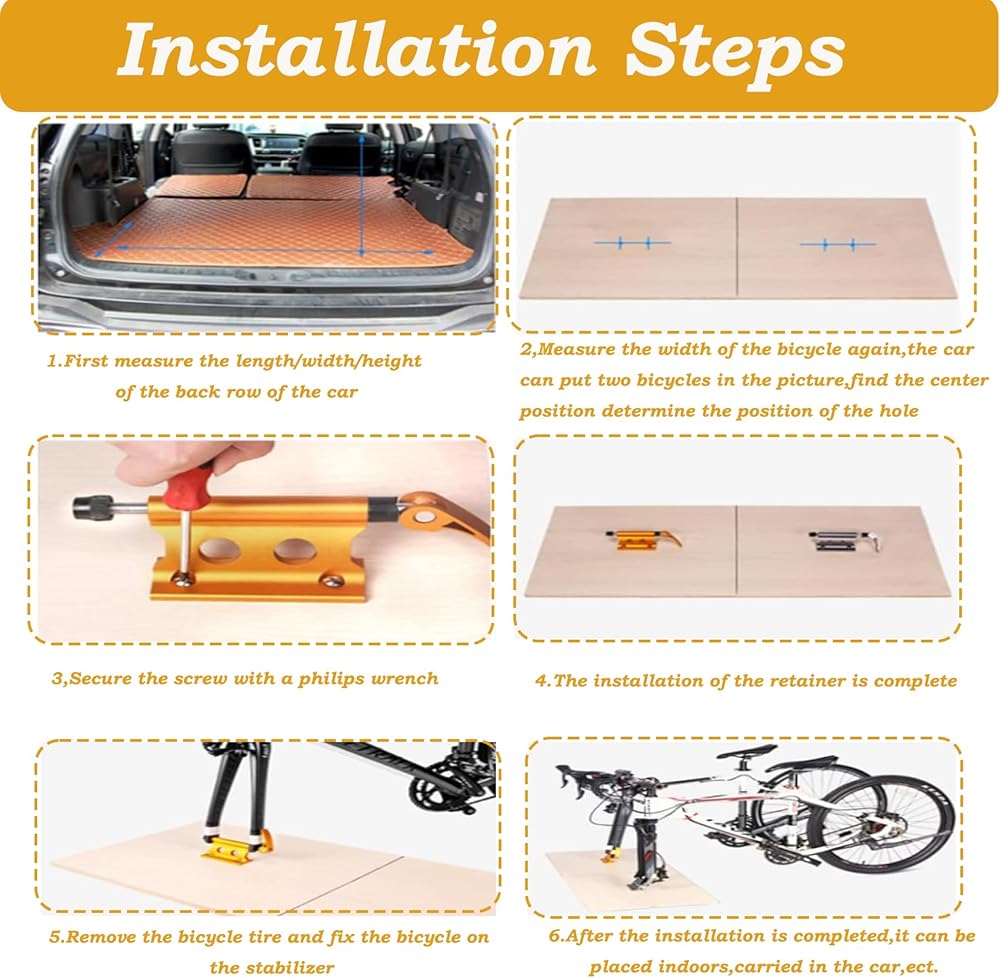 Installation Steps

1.First measure the length/width/height of the back row of the car

2,Measure the width of the bicycle again,the car can put two bicycles in the picture,find the center position determine the position of the hole

3,Secure the screw with a philips wrench

4.The installation of the retainer is complete

5.Remove the bicycle tire and fix the bicycle on the stabilizer

6.After the installation is completed,it can be placed indoors,carried in the car,ect.