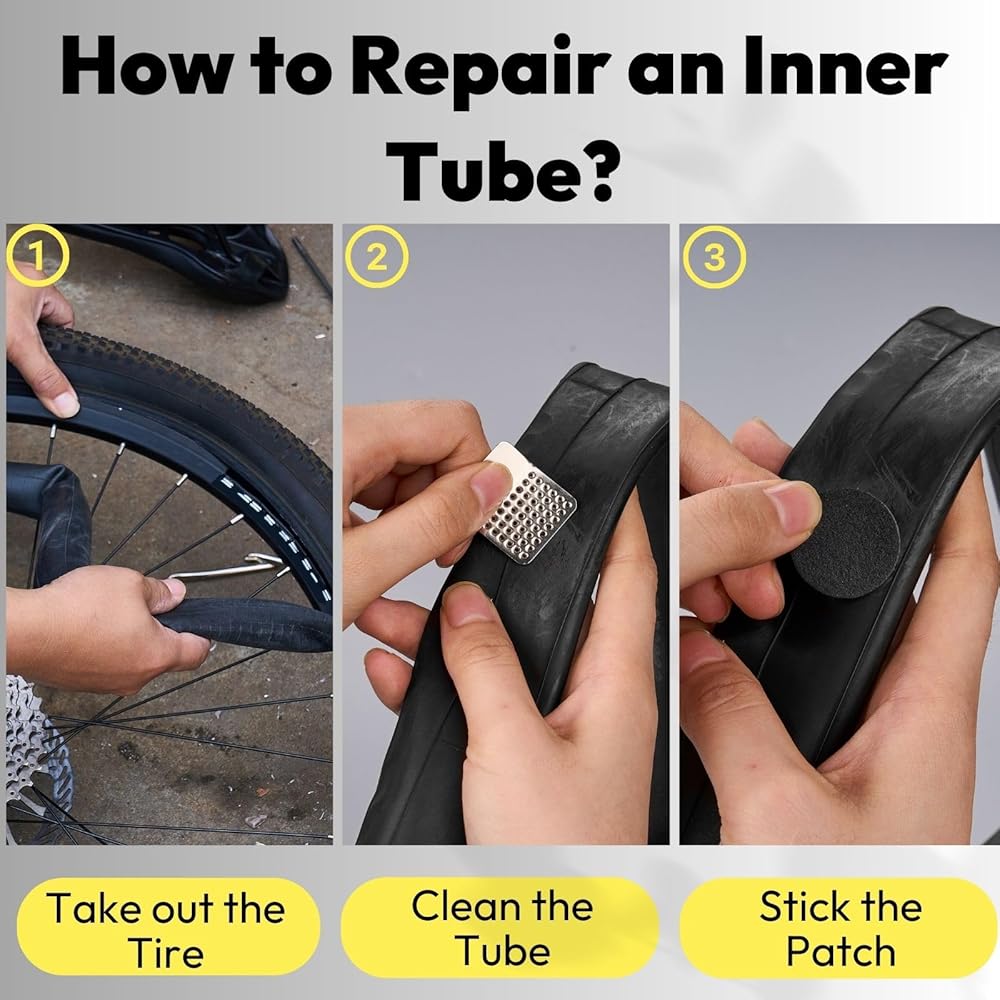 How to Repair an Inner Tube?

1

2

3

Take out the Tire

Clean the Tube

Stick the Patch