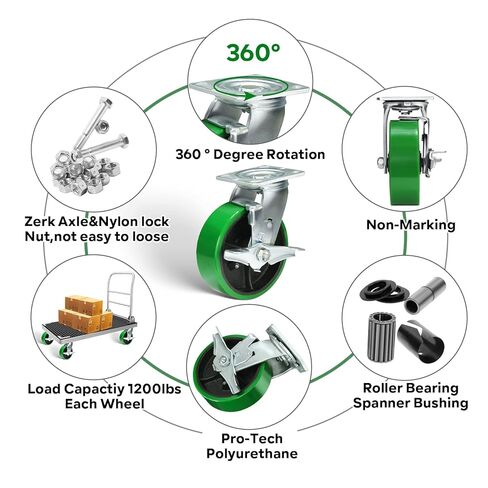 360°

360 ° Degree Rotation

Zerk Axle&Nylon lock Nut,not easy to loose

Non-Marking

Load Capactiy 1200lbs Each Wheel

Roller Bearing Spanner Bushing

Pro-Tech Polyurethane