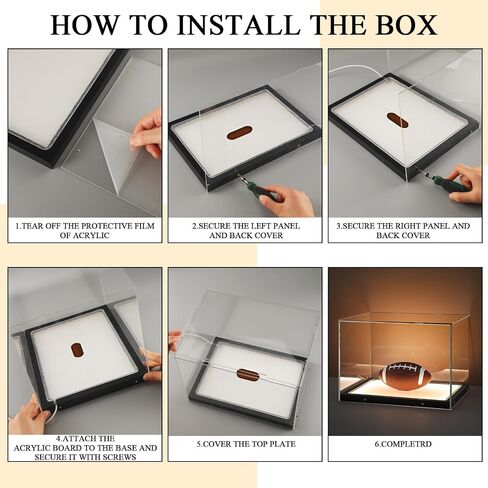 HOW TO INSTALL THE BOX

1.TEAR OFF THE PROTECTIVE FILM OF ACRYLIC

2.SECURE THE LEFT PANEL AND BACK COVER

3.SECURE THE RIGHT PANEL AND BACK COVER

4.ATTACH THE ACRYLIC BOARD TO THE BASE AND SECURE IT WITH SCREWS

5.COVER THE TOP PLATE

6.COMPLETRD