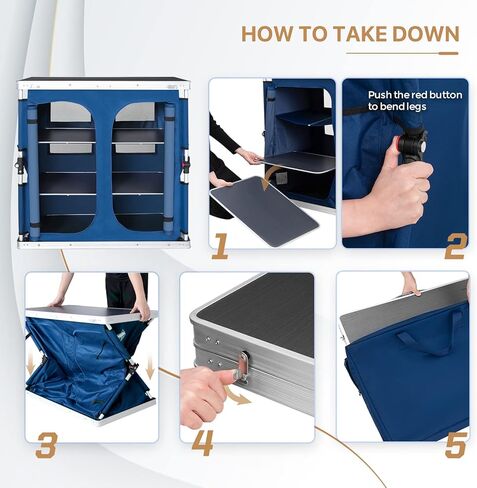 HOW TO TAKE DOWN

1

Push the red button to bend legs

2

3

4

5