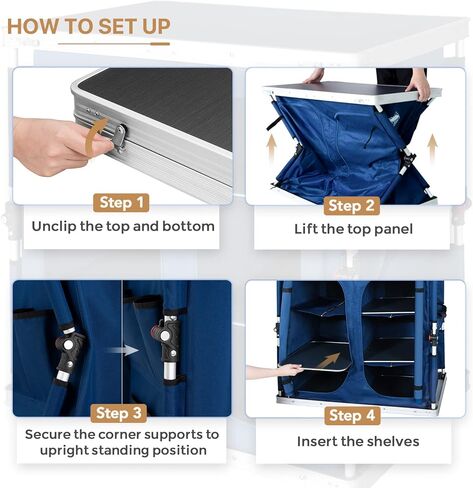 HOW TO SET UP

Step 1
Unclip the top and bottom

Step 2
Lift the top panel

Step 3
Secure the corner supports to upright standing position

Step 4
Insert the shelves