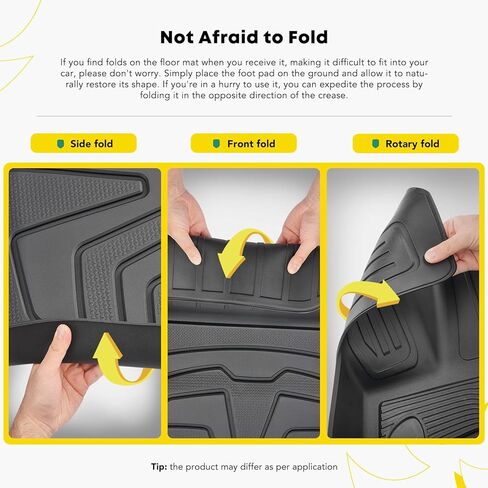 Not Afraid to Fold

If you find folds on the floor mat when you receive it, making it difficult to fit into your car, please don't worry. Simply place the foot pad on the ground and allow it to naturally restore its shape. If you're in a hurry to use it, you can expedite the process by folding it in the opposite direction of the crease.

Side fold

Front fold

Rotary fold

Tip: the product may differ as per application