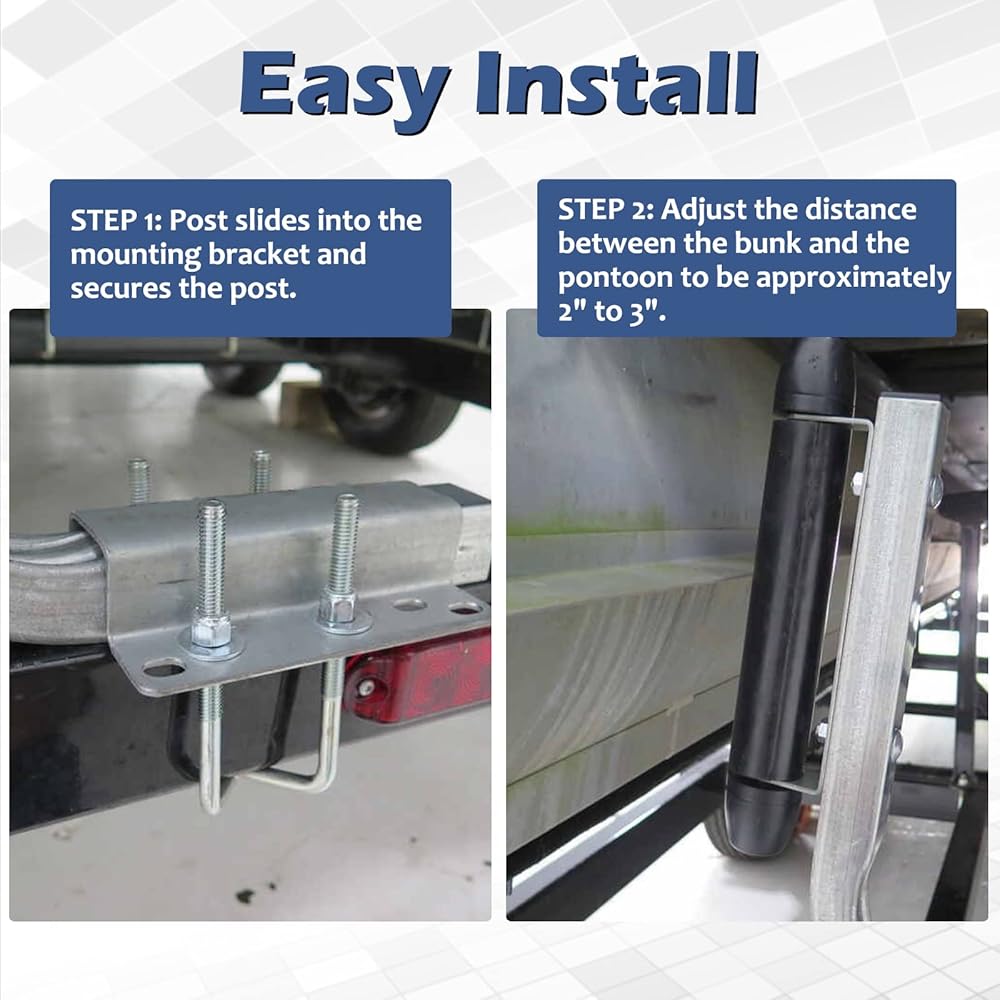 Easy Install

STEP 1: Post slides into the mounting bracket and secures the post.

STEP 2: Adjust the distance between the bunk and the pontoon to be approximately 2" to 3".