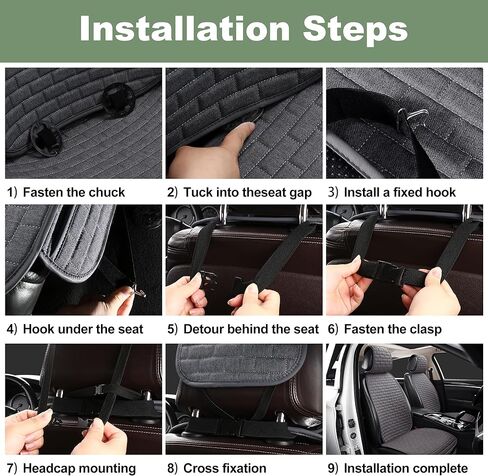 Installation Steps

1) Fasten the chuck

2) Tuck into theseat gap

3) Install a fixed hook

4) Hook under the seat

5) Detour behind the seat

6) Fasten the clasp

7) Headcap mounting

8) Cross fixation

9) Installation complete