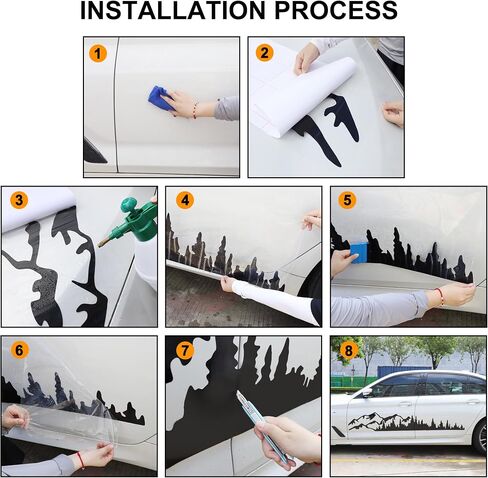 INSTALLATION PROCESS

1

2

3

4

5

6

7

8