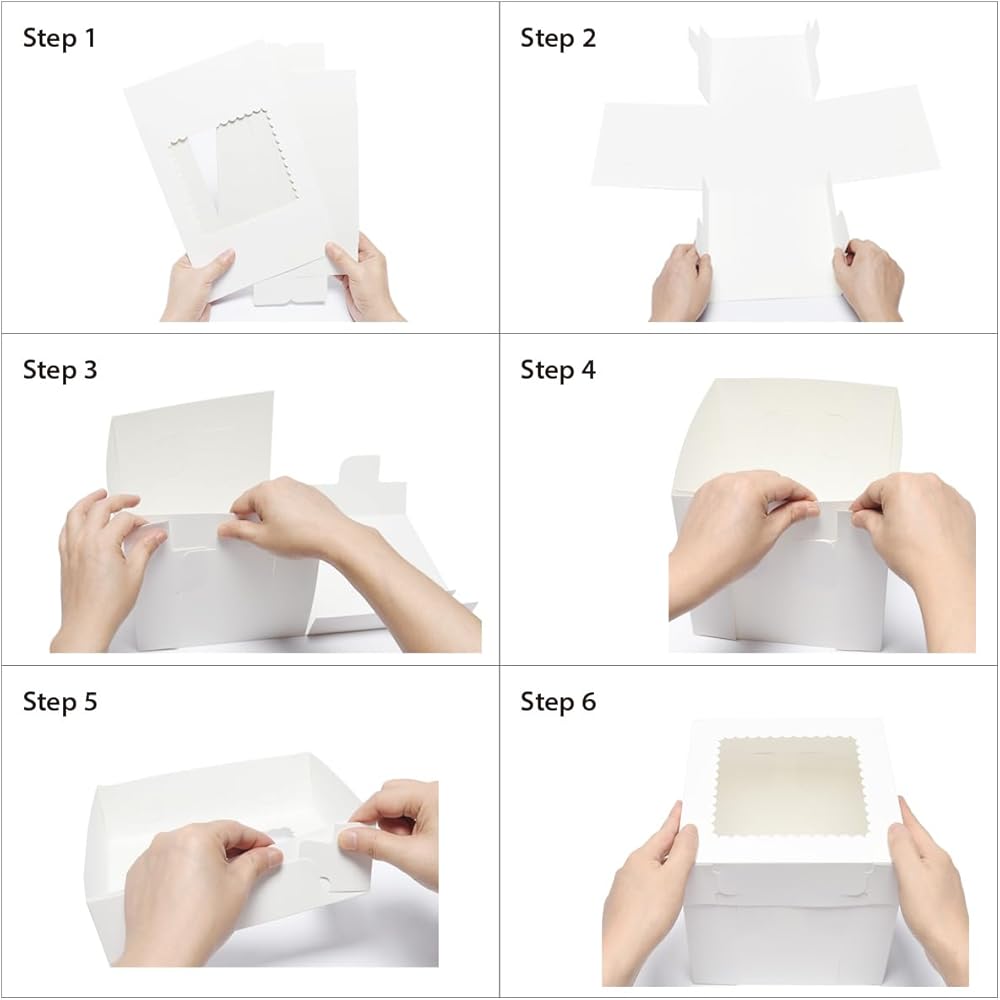 Step 1

Step 2

Step 3

Step 4

Step 5

Step 6