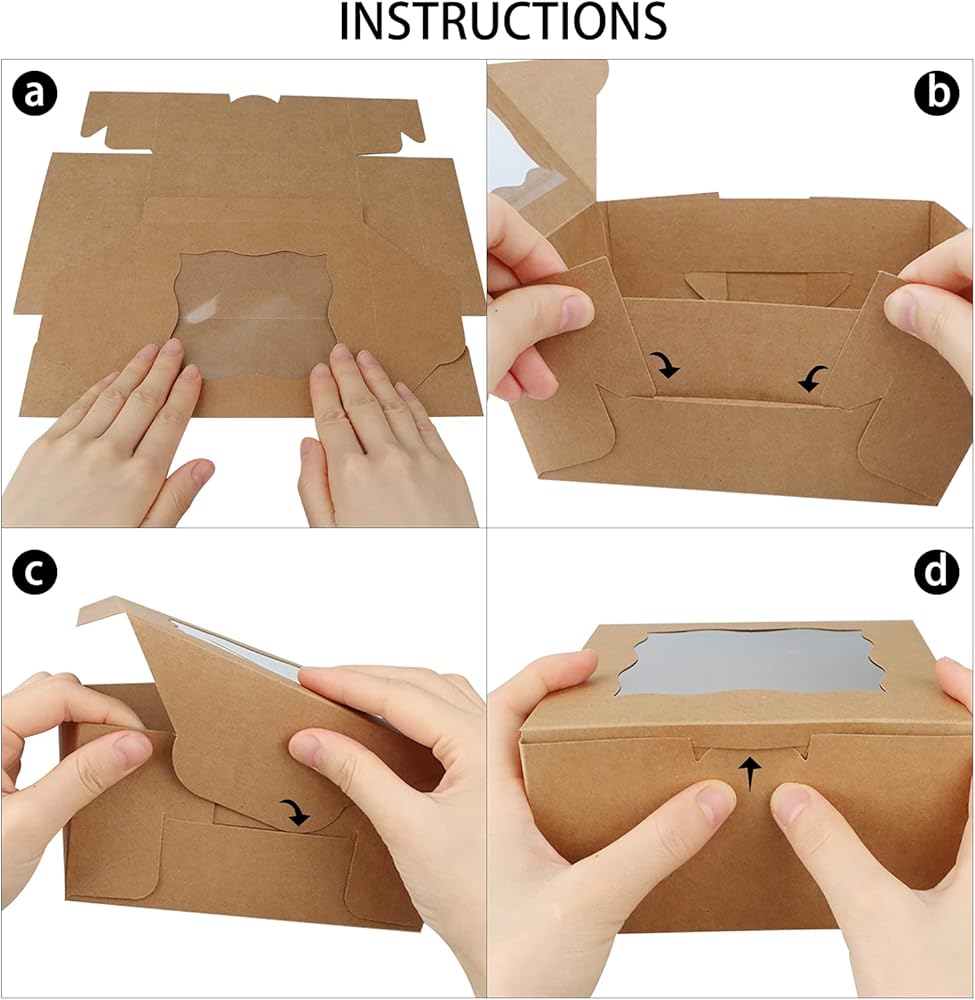 INSTRUCTIONS

a

b

c

d