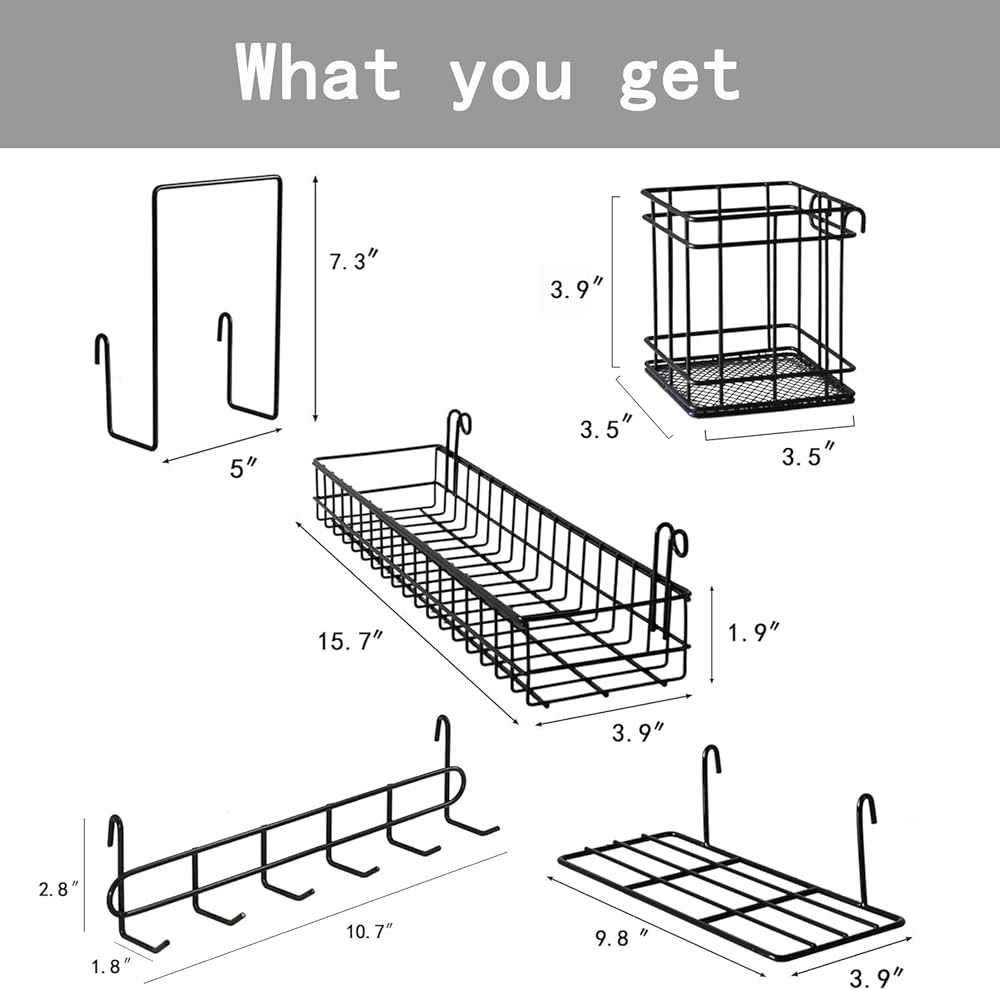 What you get

7.3″

5″

3.9″

3.5″

3.5″

15.7″

1.9″

3.9″

2.8″

1.8″

10.7″

9.8 ″

3.9″