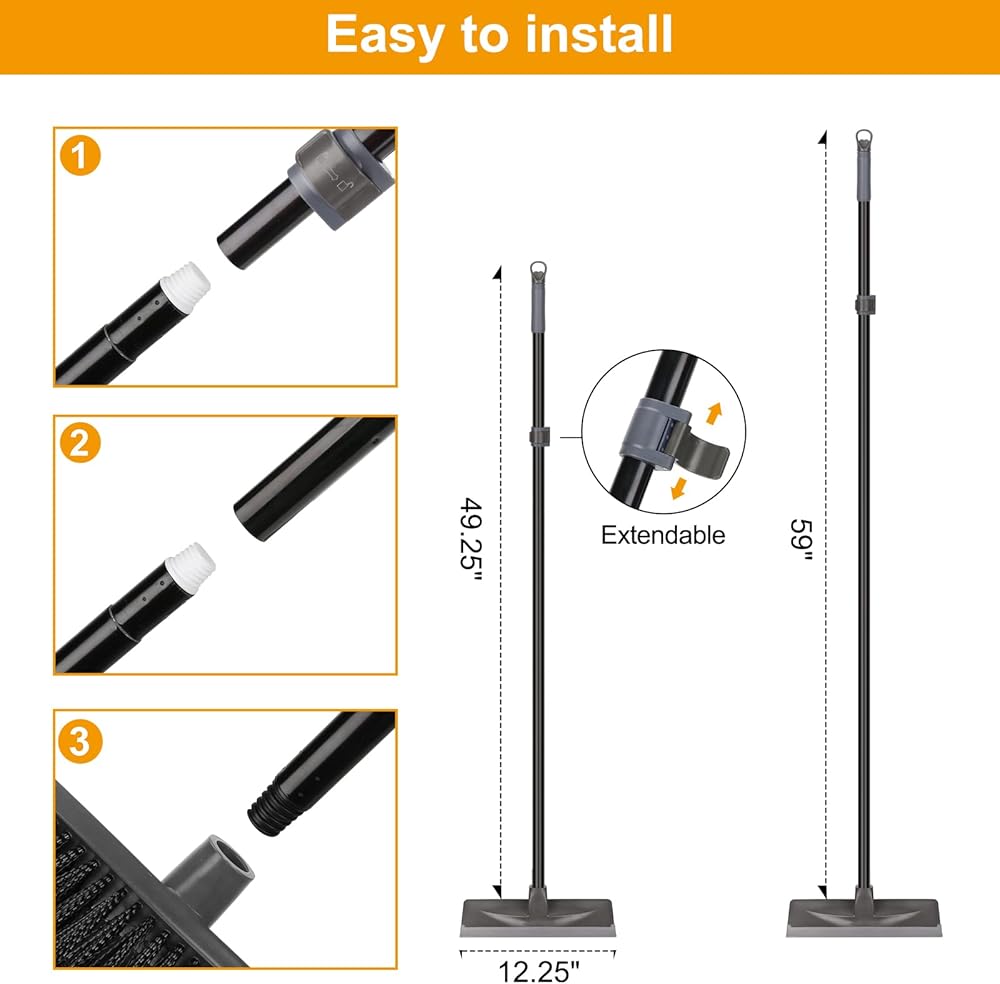 Easy to install

1

2

3

49.25"

Extendable

59"

12.25"