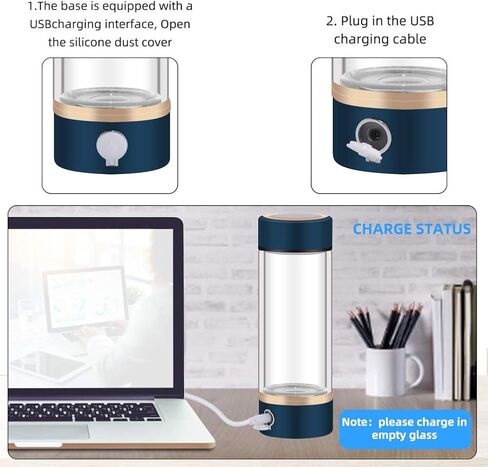 1.The base is equipped with a USBcharging interface, Open the silicone dust cover

2. Plug in the USB charging cable

CHARGE STATUS

Note: please charge in empty glass