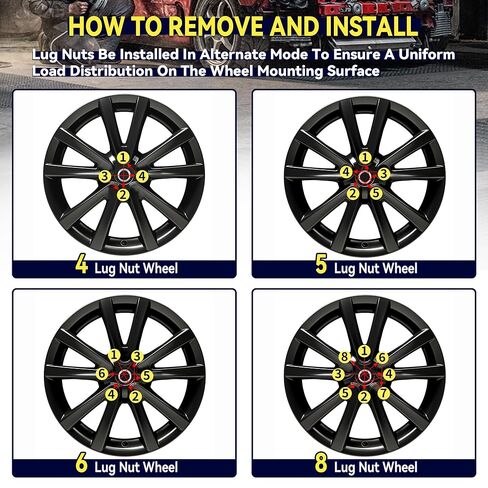 HOW TO REMOVE AND INSTALL

Lug Nuts Be Installed In Alternate Mode To Ensure A Uniform Load Distribution On The Wheel Mounting Surface

1
3
4
2

4 Lug Nut Wheel

1
4
3
2
5

5 Lug Nut Wheel

1
3
6
5
4
2

6 Lug Nut Wheel

8
1
6
3
4
5
2
7

8 Lug Nut Wheel