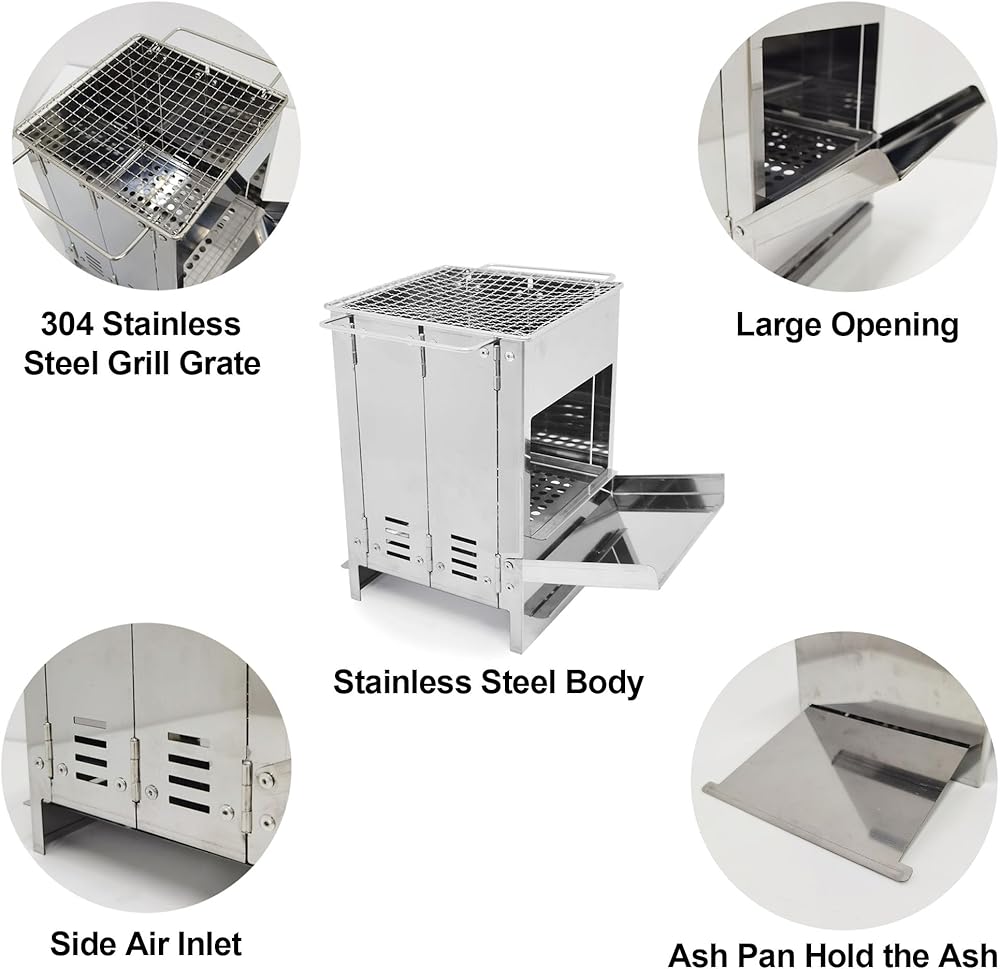 304 Stainless Steel Grill Grate

Large Opening

Stainless Steel Body

Side Air Inlet

Ash Pan Hold the Ash