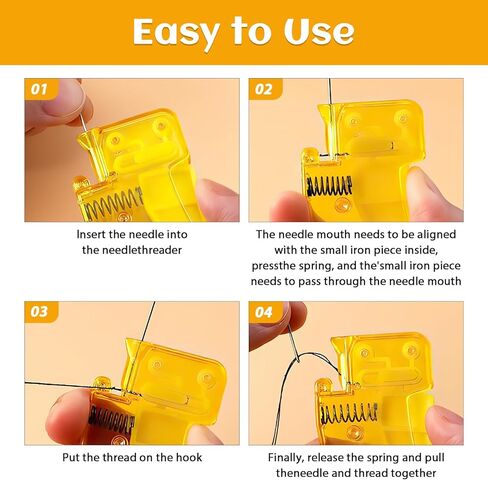 Easy to Use

01

Insert the needle into the needlethreader

02

The needle mouth needs to be aligned with the small iron piece inside, pressthe spring, and the'small iron piece needs to pass through the needle mouth

03

Put the thread on the hook

04

Finally, release the spring and pull theneedle and thread together