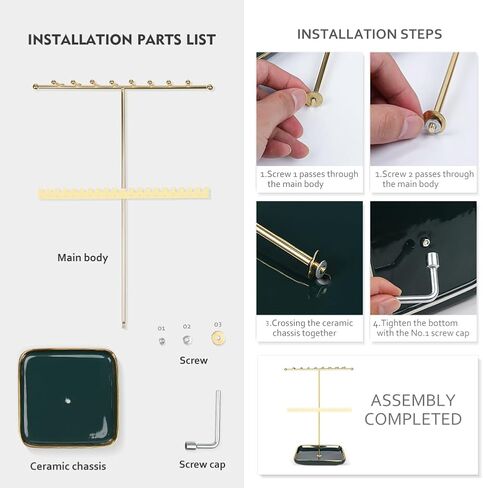 INSTALLATION PARTS LIST

Main body

01 02 03

Screw

Ceramic chassis

Screw cap

INSTALLATION STEPS

1.Screw 1 passes through the main body

1.Screw 2 passes through the main body

3.Crossing the ceramic chassis together

4.Tighten the bottom with the No.1 screw cap

ASSEMBLY COMPLETED