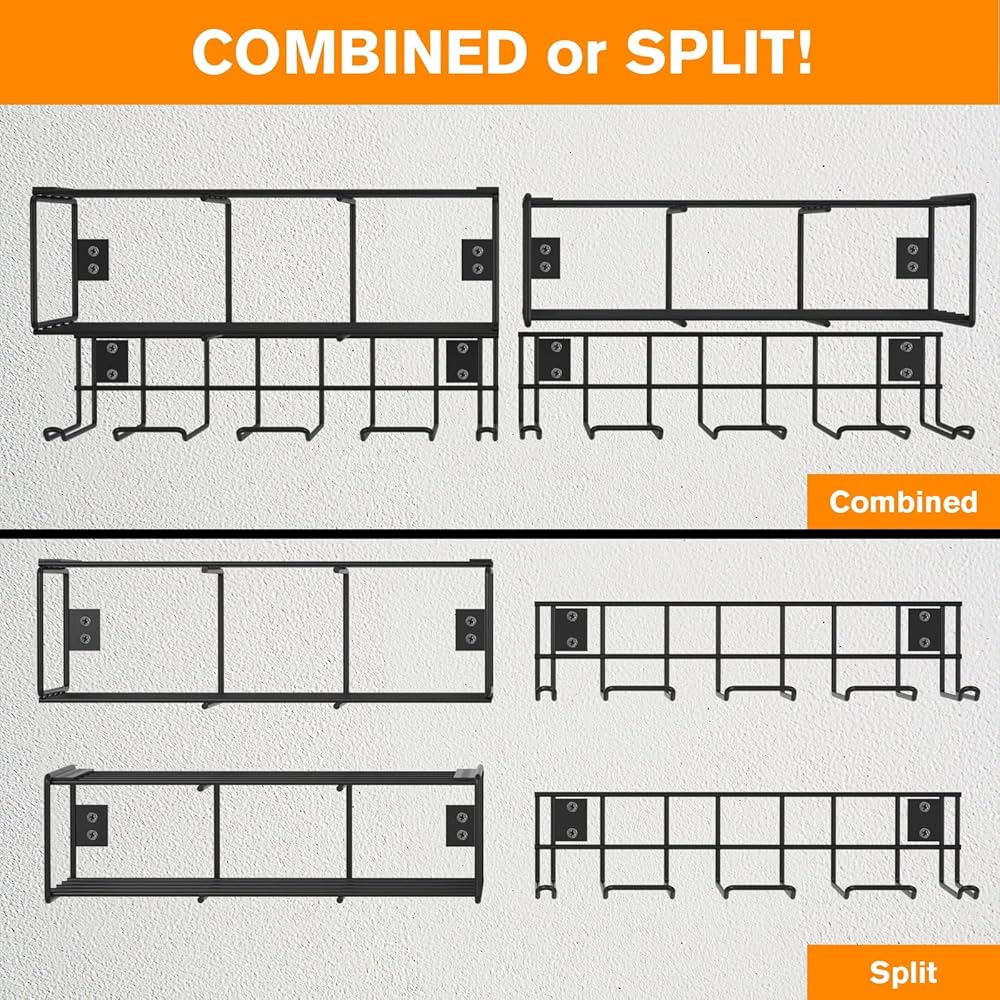 COMBINED or SPLIT!

Combined

Split