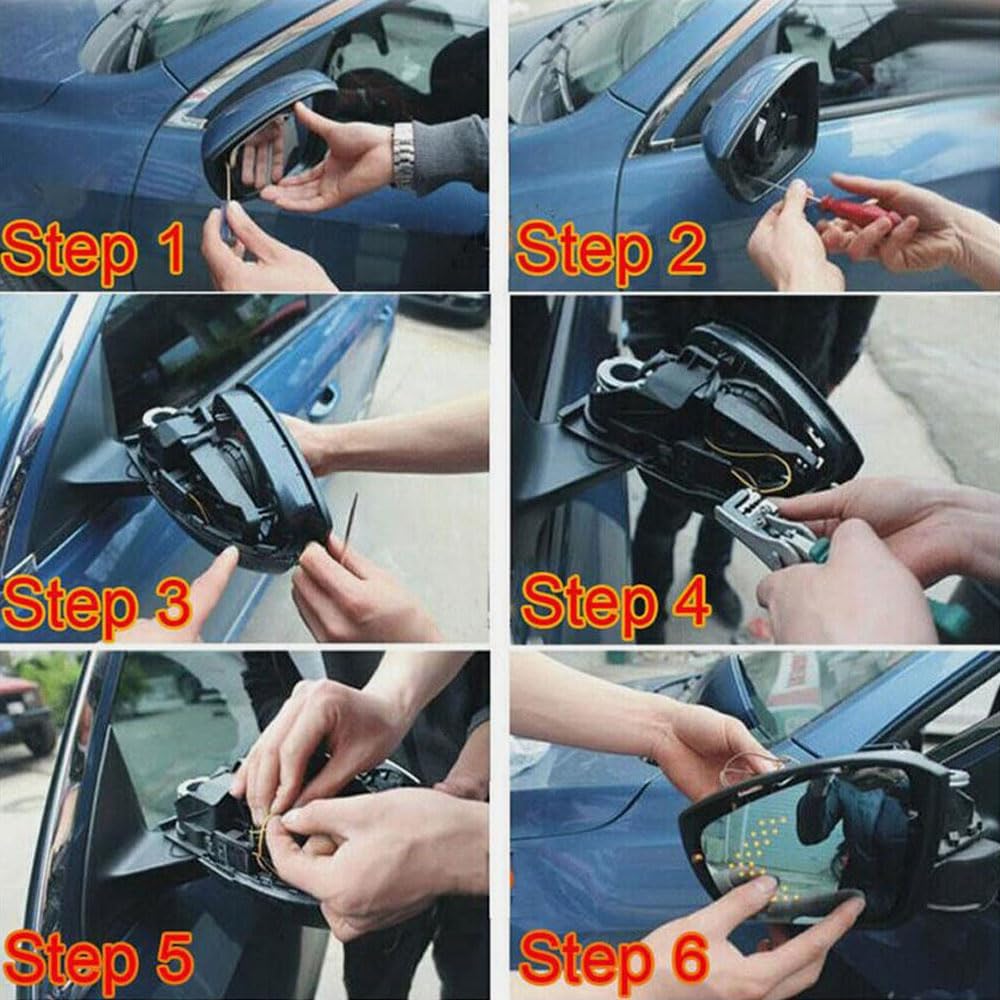 Step 1

Step 2

Step 3

Step 4

Step 5

Step 6