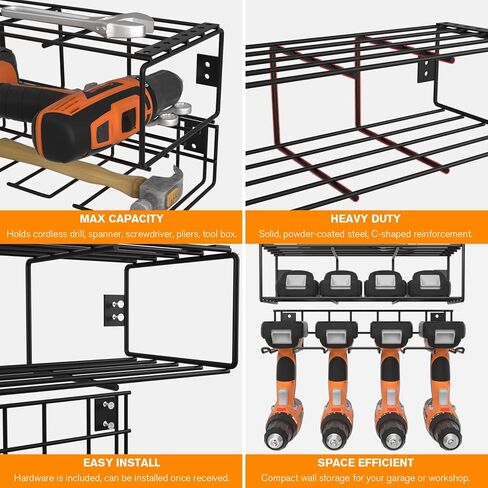 MAX CAPACITY
Holds cordless drill, spanner, screwdriver, pliers, tool box.

HEAVY DUTY
Solid, powder-coated steel, C-shaped reinforcement.

EASY INSTALL
Hardware is included, can be installed once received.

SPACE EFFICIENT
Compact wall storage for your garage or workshop.