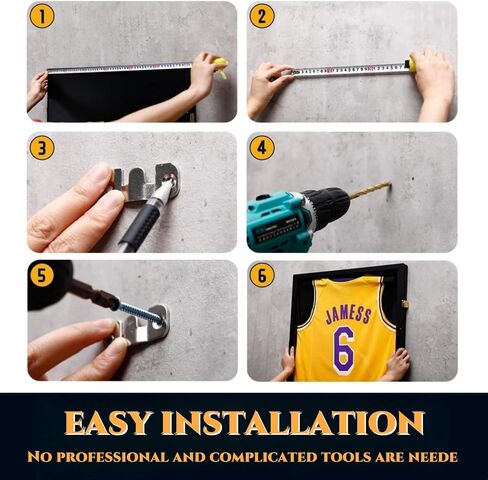 1

2

3

4

5

6

JAMESS
6

EASY INSTALLATION

NO PROFESSIONAL AND COMPLICATED TOOLS ARE NEEDE