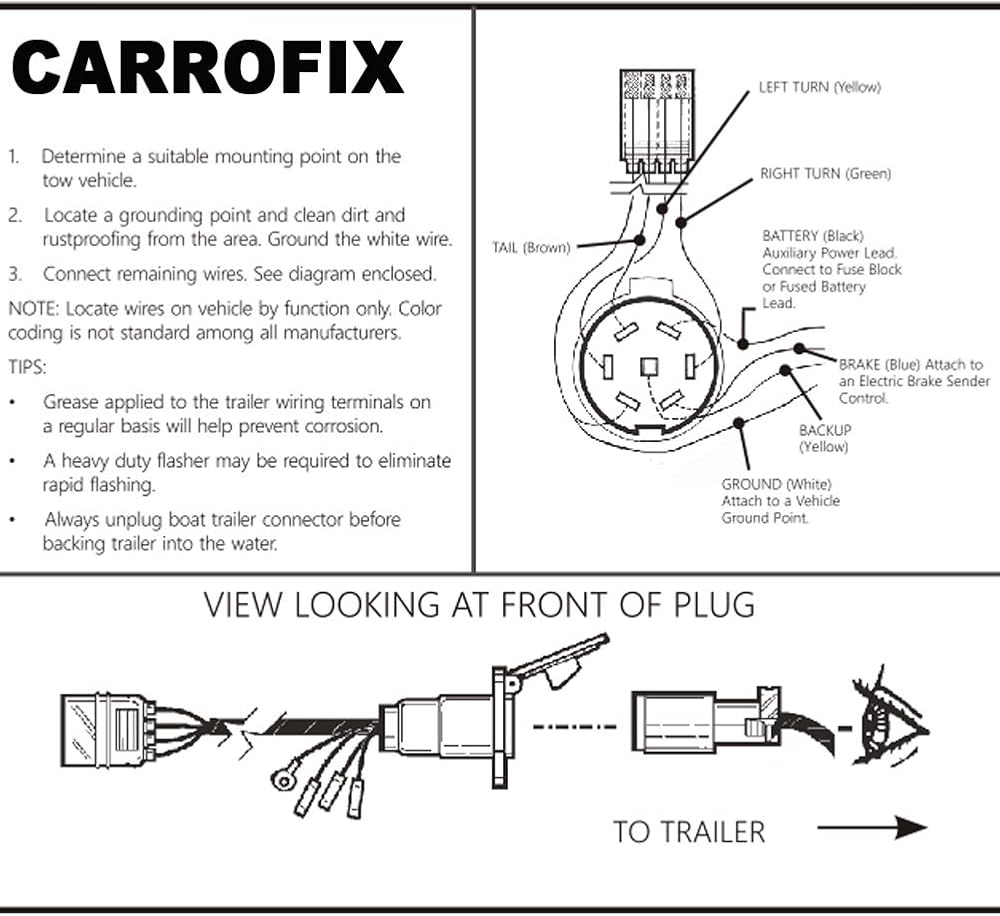 CARROFIX

1. Determine a suitable mounting point on the tow vehicle.

2. Locate a grounding point and clean dirt and rustproofing from the area. Ground the white wire.

3. Connect remaining wires. See diagram enclosed.

NOTE: Locate wires on vehicle by function only. Color coding is not standard among all manufacturers.

TIPS:

• Grease applied to the trailer wiring terminals on a regular basis will help prevent corrosion.

• A heavy duty flasher may be required to eliminate rapid flashing.

• Always unplug boat trailer connector before backing trailer into the water.

LEFT TURN (Yellow)

RIGHT TURN (Green)

TAIL (Brown)

BATTERY (Black) Auxiliary Power Lead. Connect to Fuse Block or Fused Battery Lead.

BRAKE (Blue) Attach to an Electric Brake Sender Control.

BACKUP (Yellow)

GROUND (White) Attach to a Vehicle Ground Point.

VIEW LOOKING AT FRONT OF PLUG

TO TRAILER