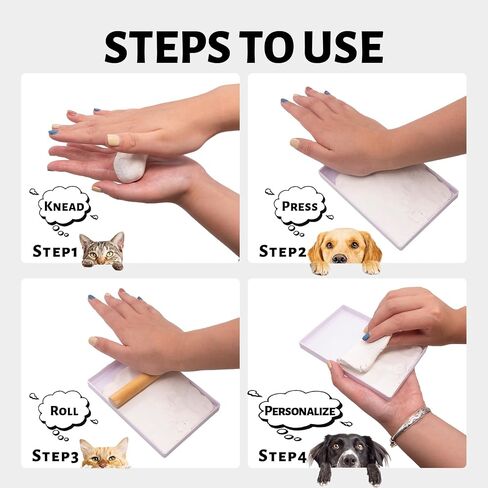 STEPS TO USE

KNEAD

STEP1

PRESS

STEP2

ROLL

STEP3

PERSONALIZE

STEP4