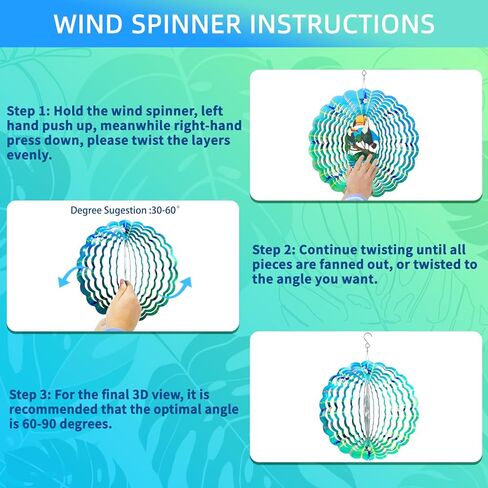 WIND SPINNER INSTRUCTIONS

Step 1: Hold the wind spinner, left hand push up, meanwhile right-hand press down, please twist the layers evenly.

Degree Sugestion :30-60°

Step 2: Continue twisting until all pieces are fanned out, or twisted to the angle you want.

Step 3: For the final 3D view, it is recommended that the optimal angle is 60-90 degrees.